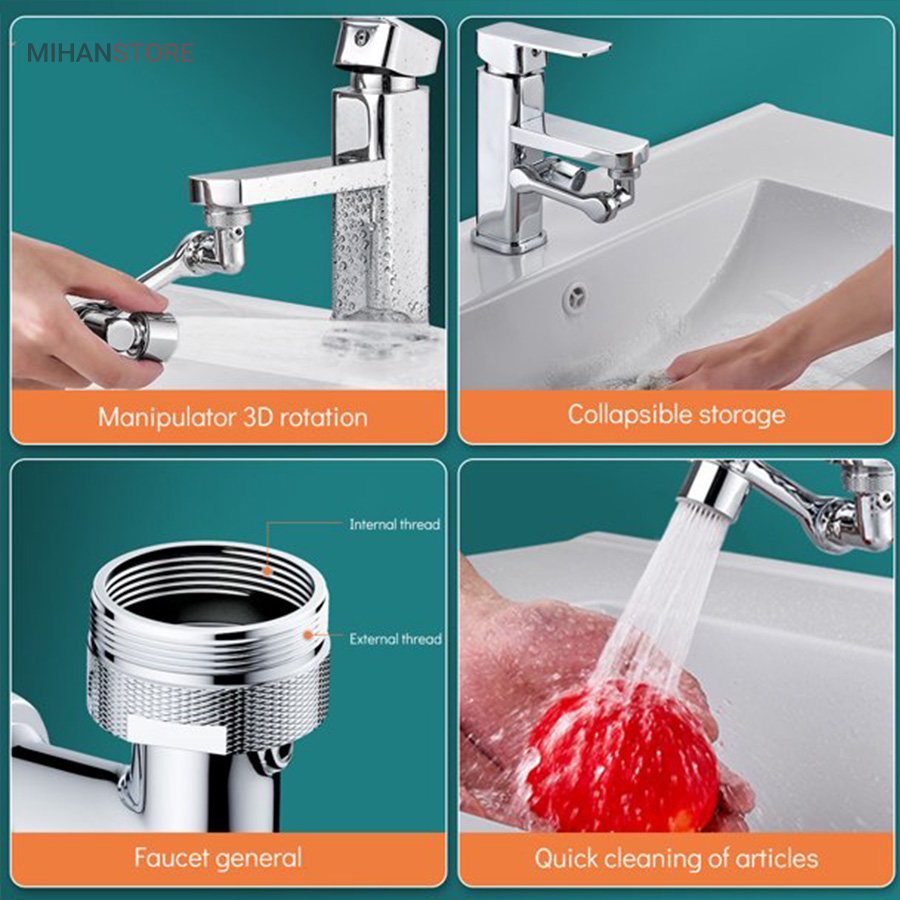 MIHANSTORE

Manipulator 3D rotation

Collapsible storage

Internal thread

External thread

Faucet general

Quick cleaning of articles